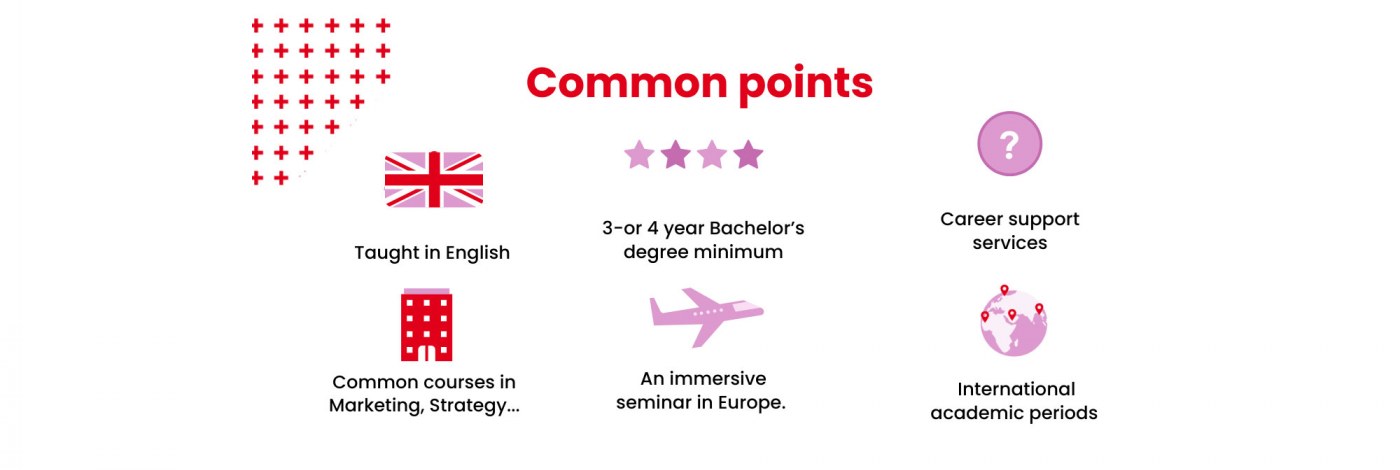 Common points

?

Taught in English

3-or 4 year Bachelor's degree minimum

Career support services

Common courses in Marketing, Strategy...

An immersive seminar in Europe.

International academic periods